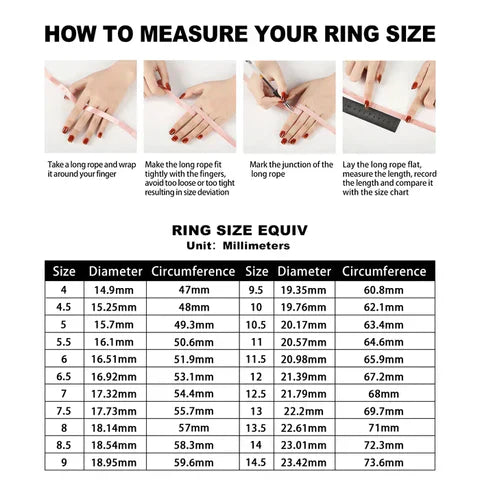 HOW TO MEASURE YOUR RING SIZE

Take a long rope and wrap it around your finger

Make the long rope fit tightly with the fingers, avoid too loose or too tight resulting in size deviation

Mark the junction of the long rope

Lay the long rope flat, measure the length, record the length and compare it with the size chart

RING SIZE EQUIV
Unit: Millimeters

| Size | Diameter | Circumference | Size | Diameter | Circumference |
|---|---|---|---|---|---|
| 4 | 14.9mm | 47mm | 9.5 | 19.35mm | 60.8mm |
| 4.5 | 15.25mm | 48mm | 10 | 19.76mm | 62.1mm |
| 5 | 15.7mm | 49.3mm | 10.5 | 20.17mm | 63.4mm |
| 5.5 | 16.1mm | 50.6mm | 11 | 20.57mm | 64.6mm |
| 6 | 16.51mm | 51.9mm | 11.5 | 20.98mm | 65.9mm |
| 6.5 | 16.92mm | 53.1mm | 12 | 21.39mm | 67.2mm |
| 7 | 17.32mm | 54.4mm | 12.5 | 21.79mm | 68mm |
| 7.5 | 17.73mm | 55.7mm | 13 | 22.2mm | 69.7mm |
| 8 | 18.14mm | 57mm | 13.5 | 22.61mm | 71mm |
| 8.5 | 18.54mm | 58.3mm | 14 | 23.01mm | 72.3mm |
| 9 | 18.95mm | 59.6mm | 14.5 | 23.42mm | 73.6mm |